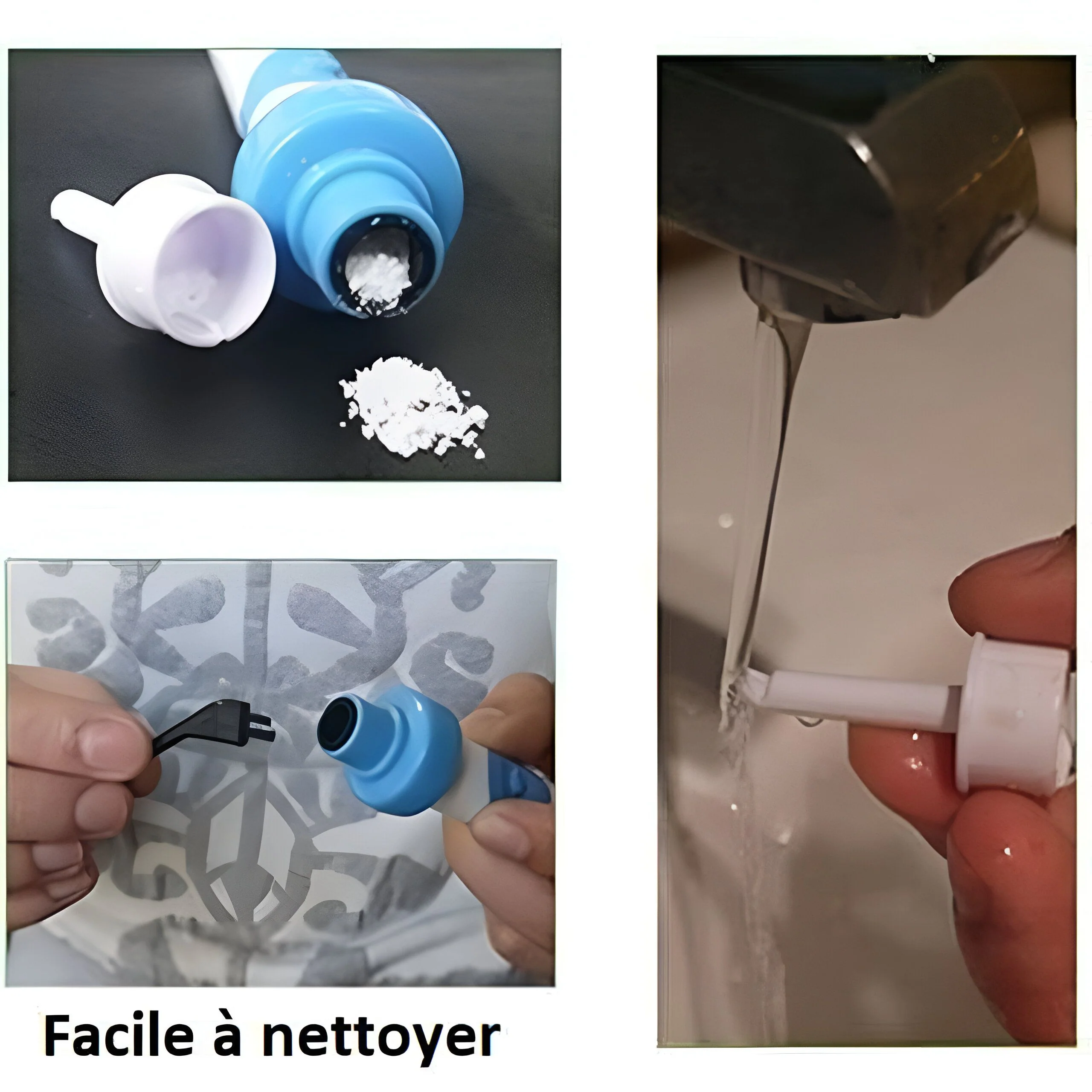 Facile à nettoyer